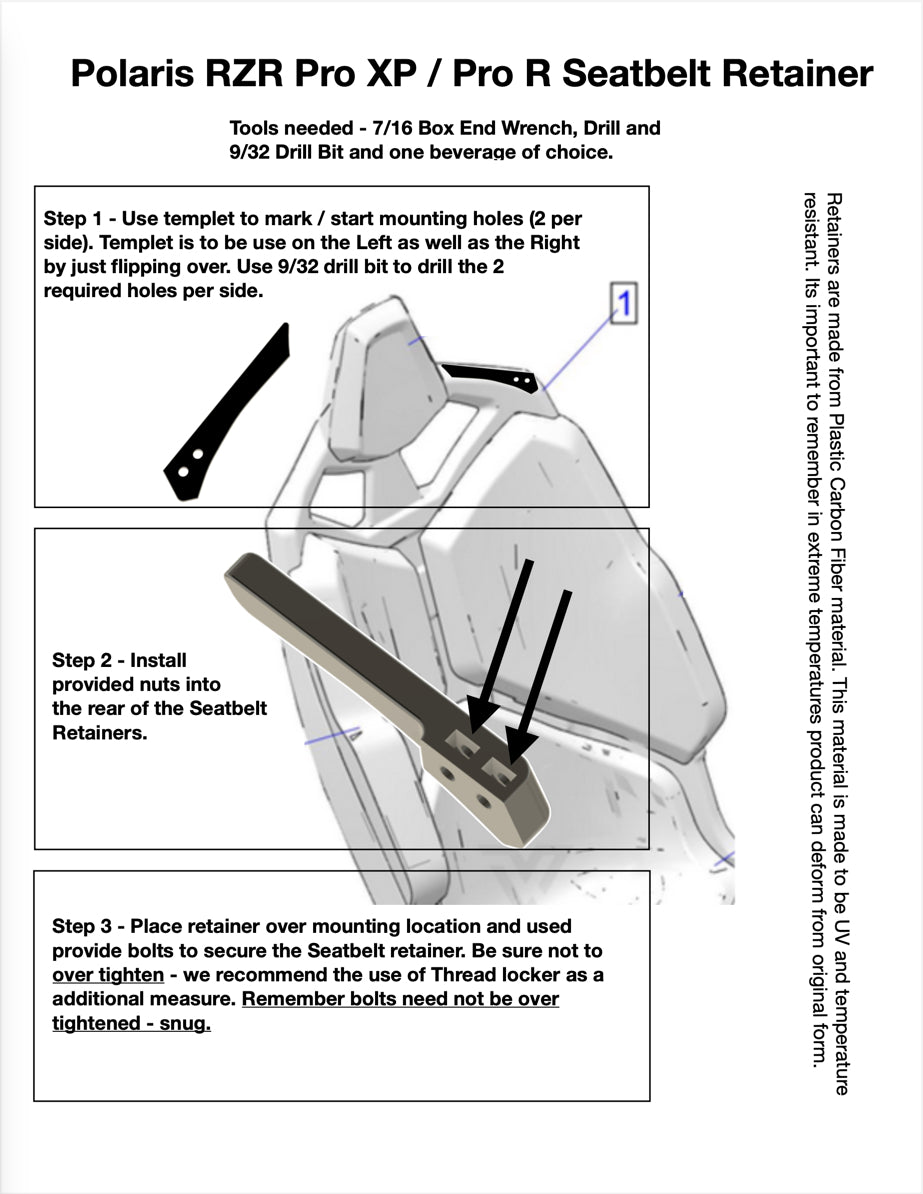 Polaris RZR Pro XP / Pro R Seatbelt Retainer

Tools needed - 7/16 Box End Wrench, Drill and 9/32 Drill Bit and one beverage of choice.

Step 1 - Use templet to mark / start mounting holes (2 per side). Templet is to be use on the Left as well as the Right by just flipping over. Use 9/32 drill bit to drill the 2 required holes per side.

1

Step 2 - Install provided nuts into the rear of the Seatbelt Retainers.

Step 3 - Place retainer over mounting location and used provide bolts to secure the Seatbelt retainer. Be sure not to over tighten - we recommend the use of Thread locker as a additional measure. Remember bolts need not be over tightened - snug.

Retainers are made from Plastic Carbon Fiber material. This material is made to be UV and temperature resistant. Its important to remember in extreme temperatures product can deform from original form.